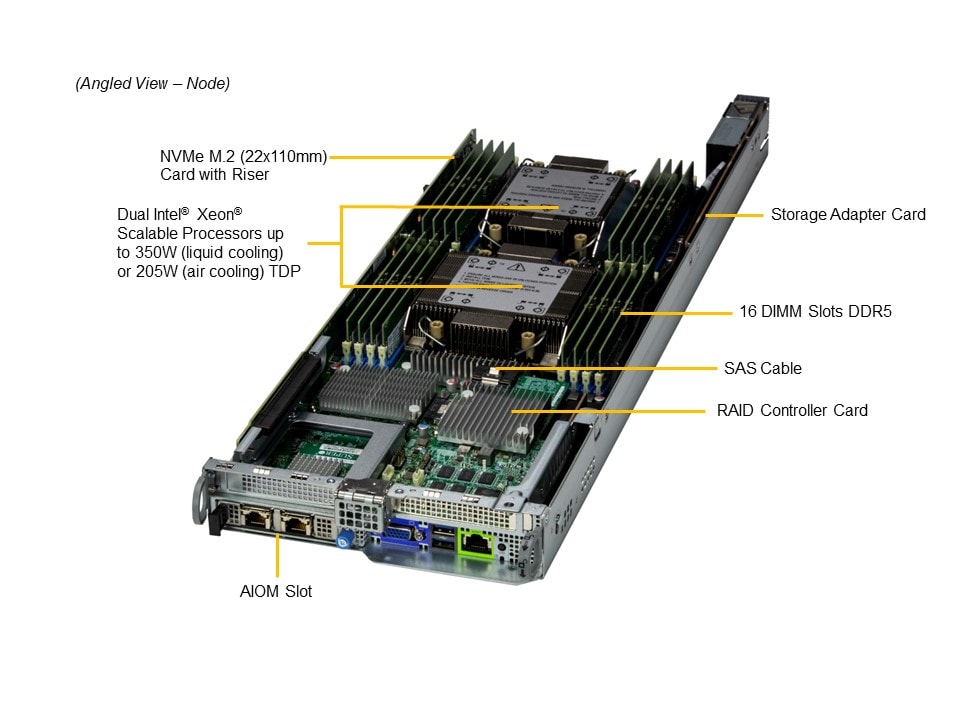 (Angled View – Node)

NVMe M.2 (22x110mm) Card with Riser

Dual Intel® Xeon® Scalable Processors up to 350W (liquid cooling) or 205W (air cooling) TDP

Storage Adapter Card

16 DIMM Slots DDR5

SAS Cable

RAID Controller Card

AIOM Slot