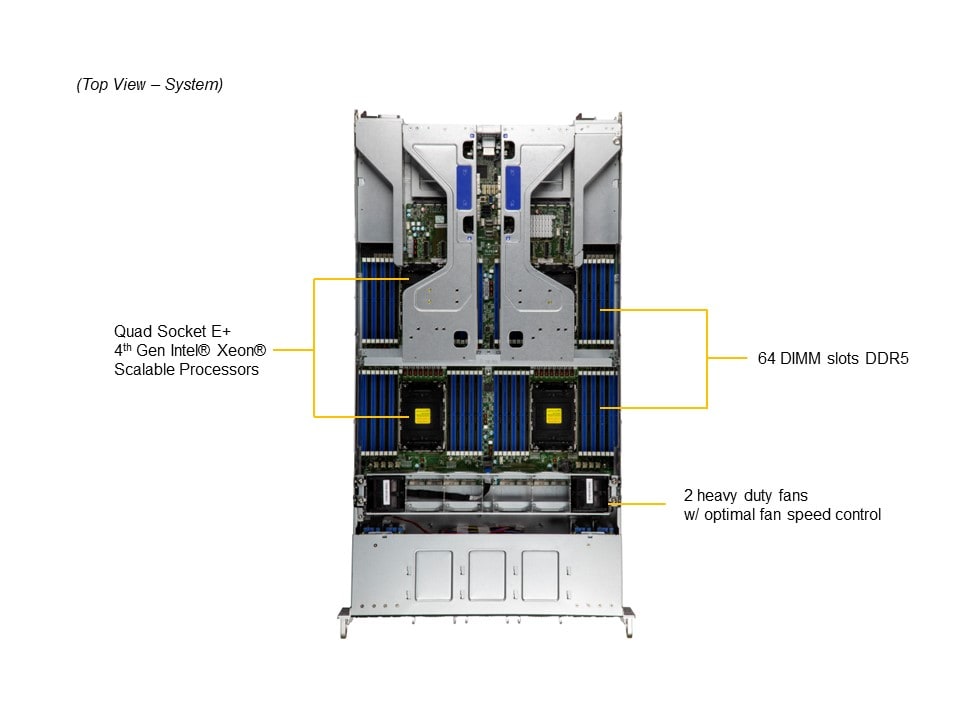 (Top View – System)

Quad Socket E+
4$^{th}$ Gen Intel® Xeon® Scalable Processors

64 DIMM slots DDR5

2 heavy duty fans
w/ optimal fan speed control