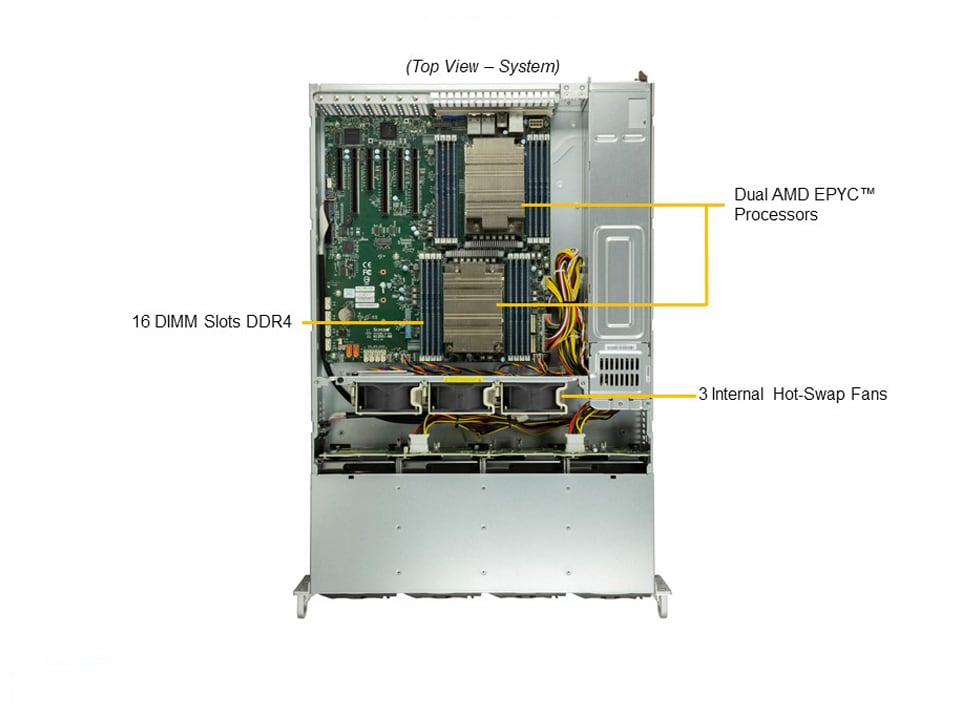 (Top View – System)

Dual AMD EPYC™ Processors

16 DIMM Slots DDR4

3 Internal Hot-Swap Fans