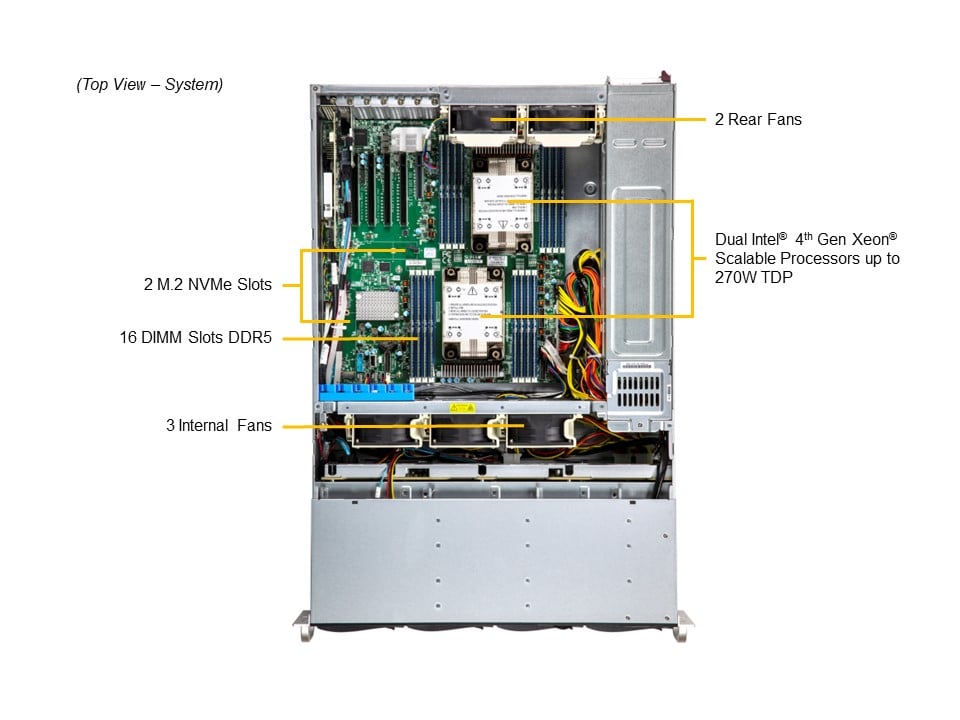 (Top View – System)

2 Rear Fans

Dual Intel® 4th Gen Xeon® Scalable Processors up to 270W TDP

2 M.2 NVMe Slots

16 DIMM Slots DDR5

3 Internal Fans