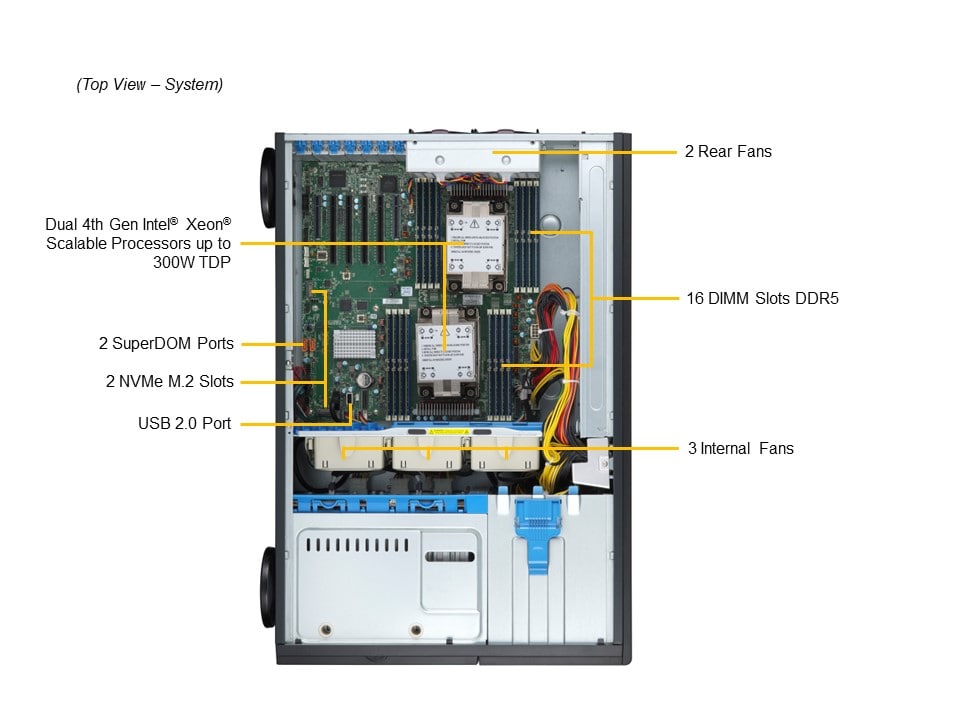 (Top View – System)

2 Rear Fans

Dual 4th Gen Intel® Xeon® Scalable Processors up to 300W TDP

16 DIMM Slots DDR5

2 SuperDOM Ports

2 NVMe M.2 Slots

USB 2.0 Port

3 Internal Fans