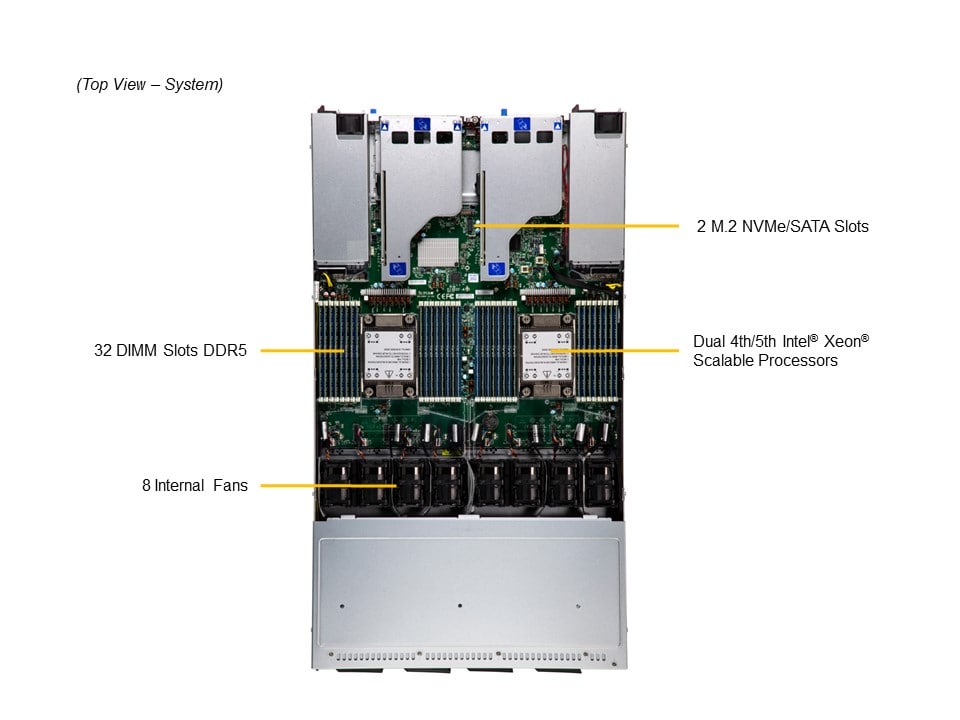 (Top View – System)

2 M.2 NVMe/SATA Slots

32 DIMM Slots DDR5

Dual 4th/5th Intel® Xeon® Scalable Processors

8 Internal Fans