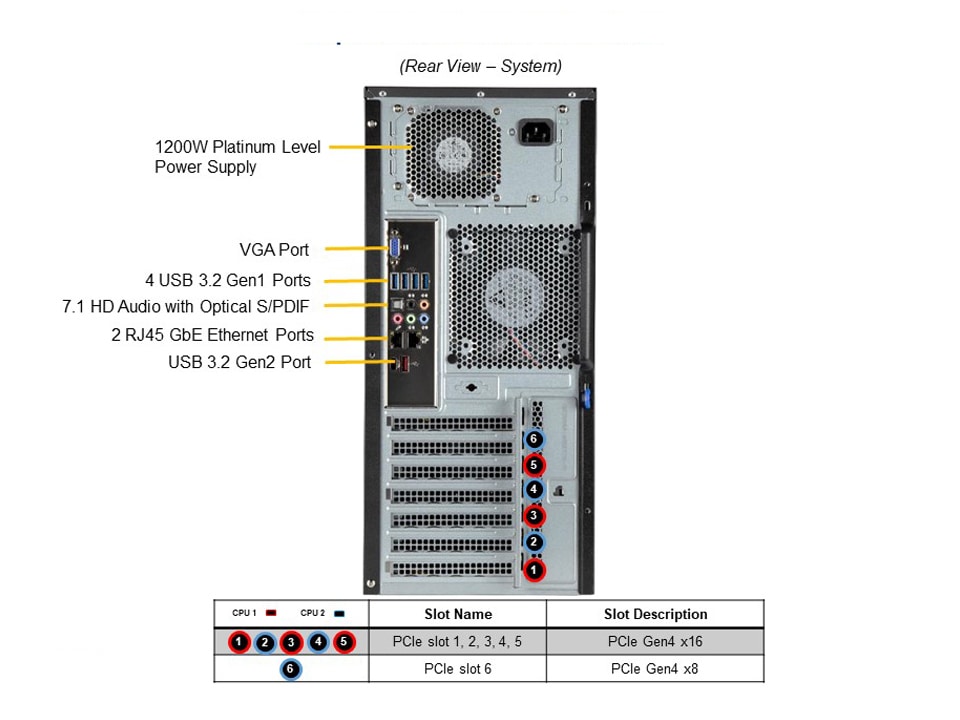 (Rear View – System)

1200W Platinum Level Power Supply

VGA Port

4 USB 3.2 Gen1 Ports

7.1 HD Audio with Optical S/PDIF

2 RJ45 GbE Ethernet Ports

USB 3.2 Gen2 Port

6
5
4
3
2
1

| CPU 1 CPU 2 | Slot Name | Slot Description |
|---|---|---|
| 1 2 3 4 5 | PCIe slot 1, 2, 3, 4, 5 | PCIe Gen4 x16 |
| 6 | PCIe slot 6 | PCIe Gen4 x8 |