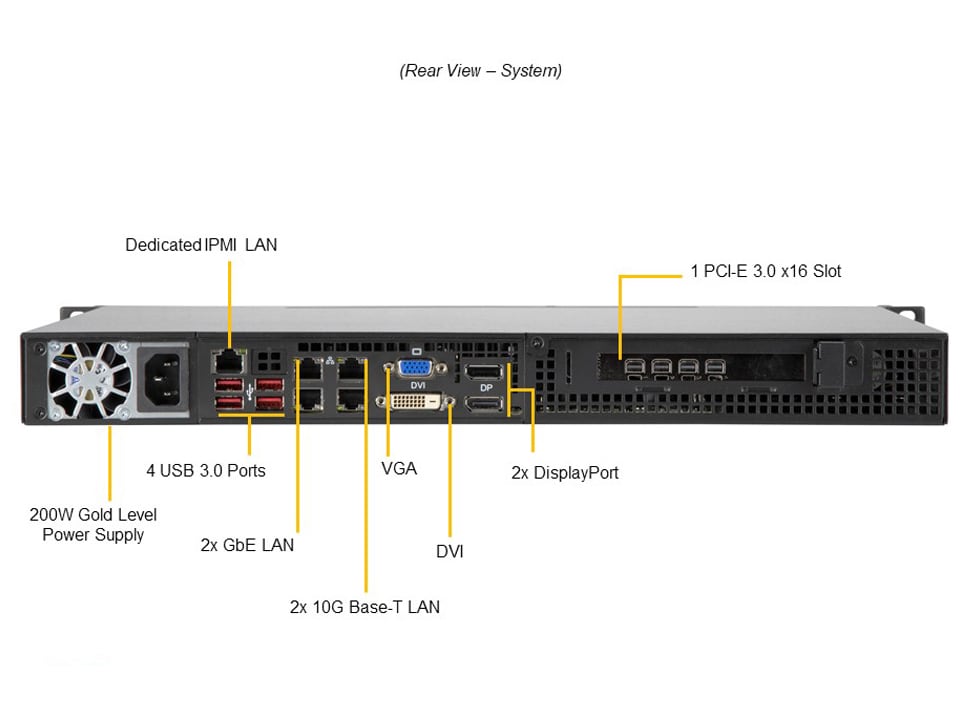 (Rear View – System)

Dedicated IPMI LAN

1 PCI-E 3.0 x16 Slot

DVI

DP

4 USB 3.0 Ports

VGA

2x DisplayPort

200W Gold Level Power Supply

2x GbE LAN

DVI

2x 10G Base-T LAN