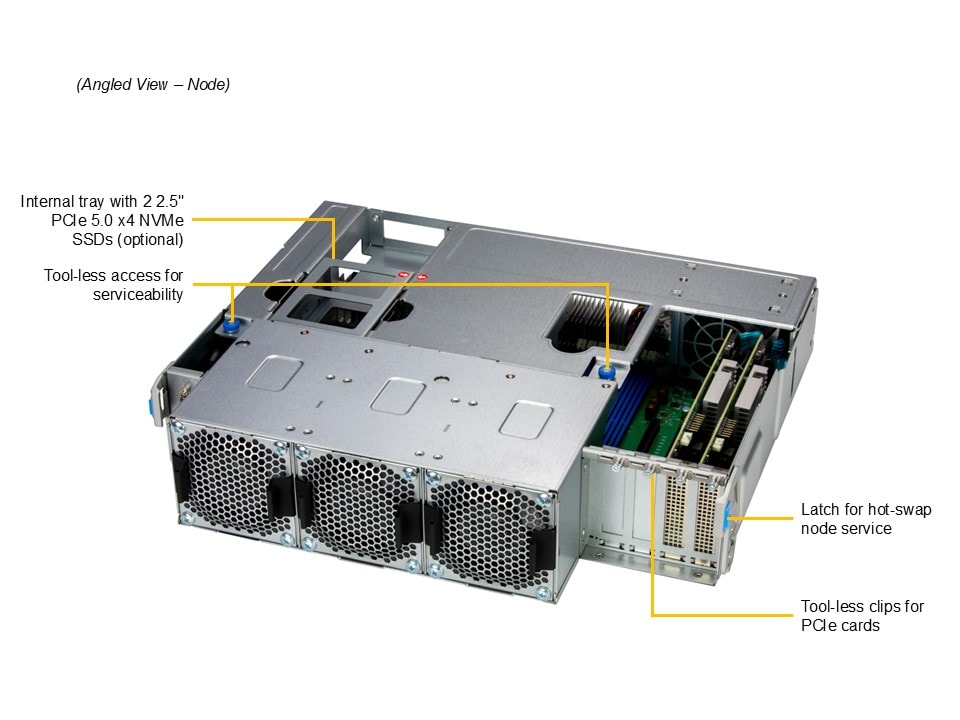 (Angled View – Node)

Internal tray with 2 2.5" PCIe 5.0 x4 NVMe SSDs (optional)

Tool-less access for serviceability

Latch for hot-swap node service

Tool-less clips for PCIe cards