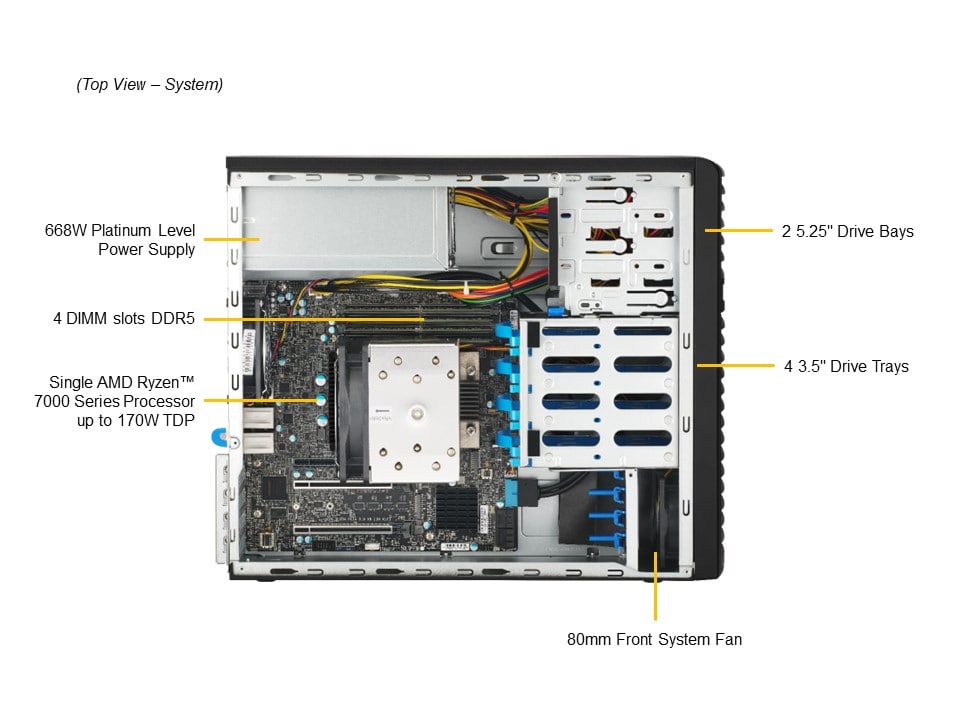 (Top View – System)

668W Platinum Level Power Supply

4 DIMM slots DDR5

Single AMD Ryzen™ 7000 Series Processor up to 170W TDP

2 5.25" Drive Bays

4 3.5" Drive Trays

80mm Front System Fan