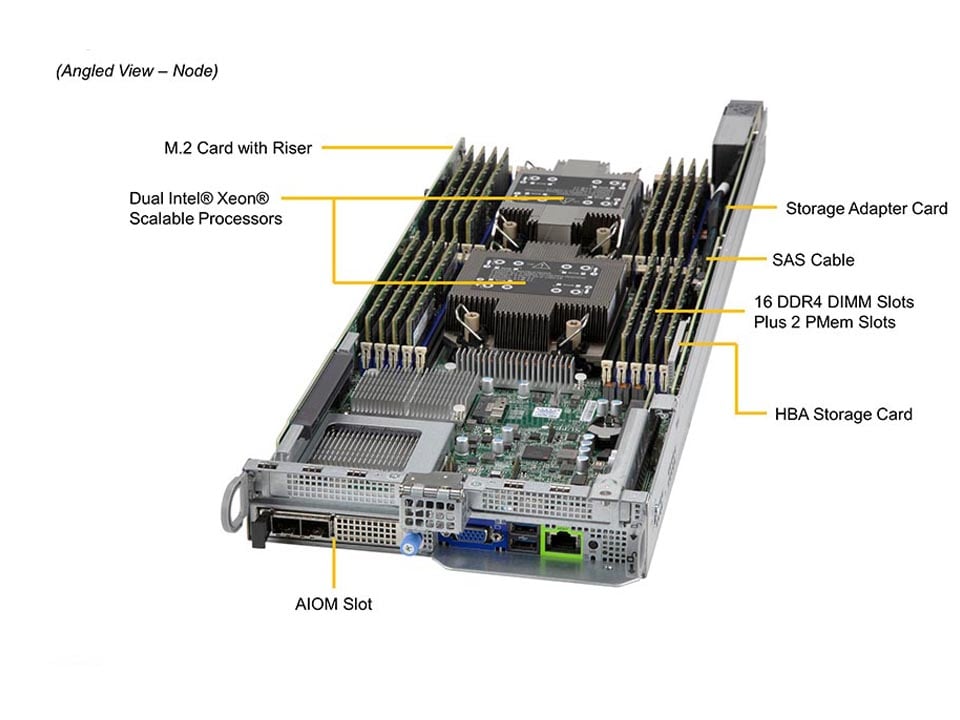 (Angled View – Node)

M.2 Card with Riser

Dual Intel® Xeon® Scalable Processors

Storage Adapter Card

SAS Cable

16 DDR4 DIMM Slots Plus 2 PMem Slots

HBA Storage Card

AIOM Slot