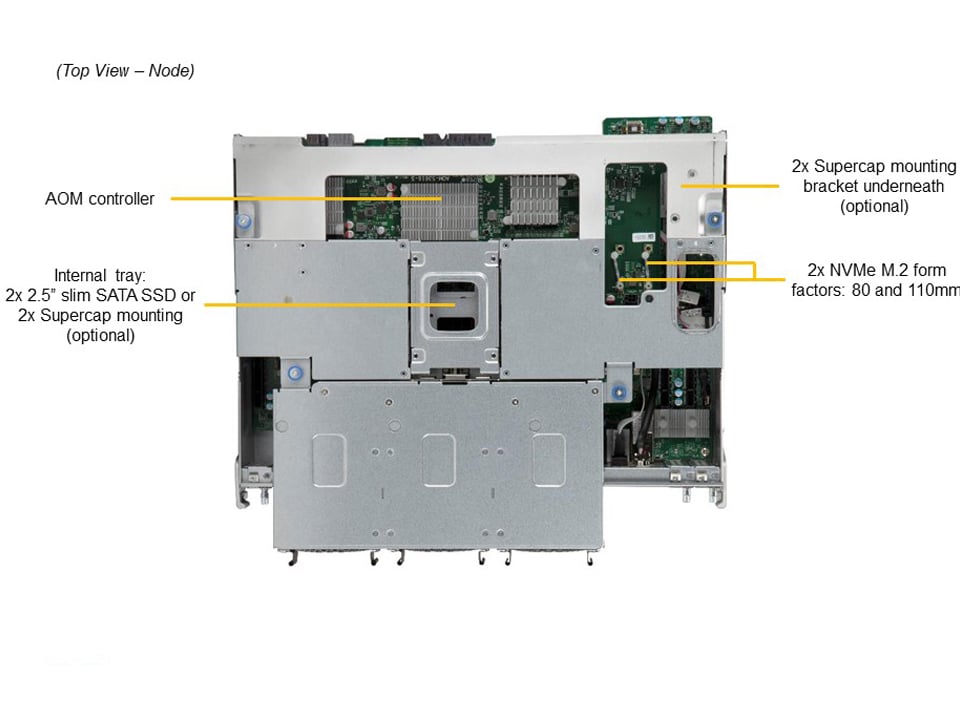 (Top View – Node)

AOM controller

Internal tray:
2x 2.5" slim SATA SSD or
2x Supercap mounting
(optional)

2x Supercap mounting
bracket underneath
(optional)

2x NVMe M.2 form
factors: 80 and 110mm