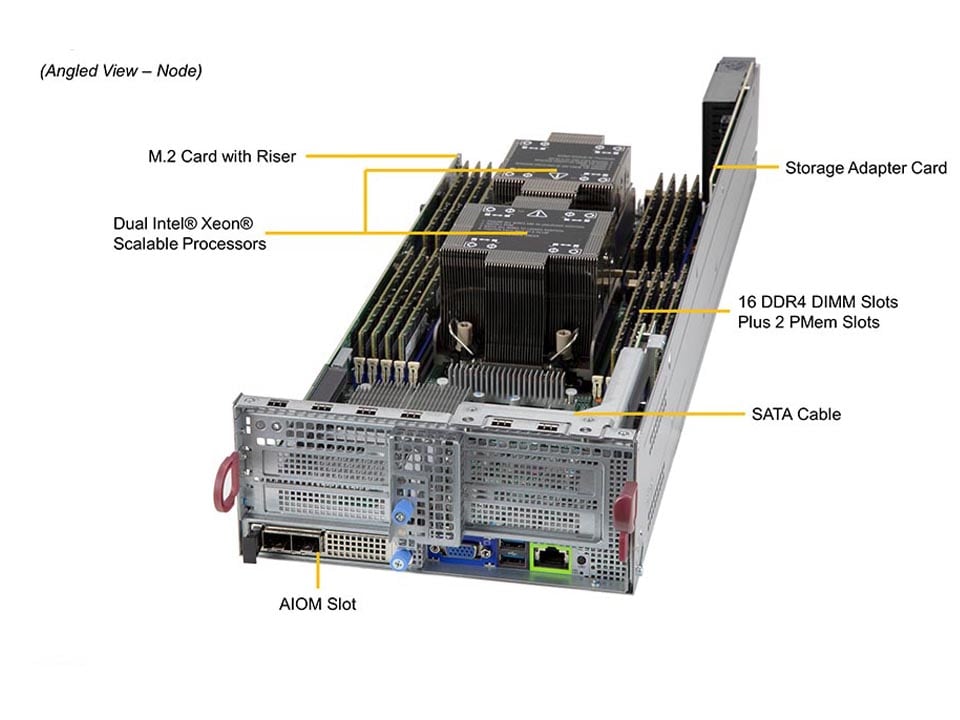 (Angled View – Node)

M.2 Card with Riser

Dual Intel® Xeon® Scalable Processors

Storage Adapter Card

16 DDR4 DIMM Slots Plus 2 PMem Slots

SATA Cable

AIOM Slot