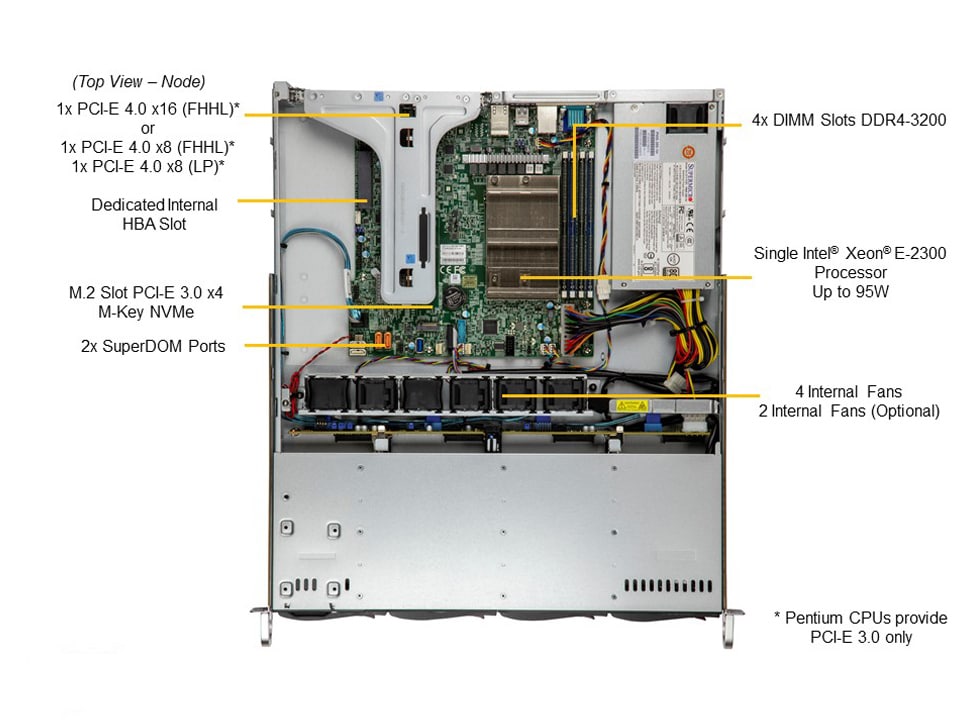 (Top View – Node)
1x PCI-E 4.0 x16 (FHHL)*
or
1x PCI-E 4.0 x8 (FHHL)*
1x PCI-E 4.0 x8 (LP)*

Dedicated Internal HBA Slot

M.2 Slot PCI-E 3.0 x4 M-Key NVMe

2x SuperDOM Ports

4x DIMM Slots DDR4-3200

Single Intel® Xeon® E-2300 Processor Up to 95W

4 Internal Fans
2 Internal Fans (Optional)

* Pentium CPUs provide PCI-E 3.0 only